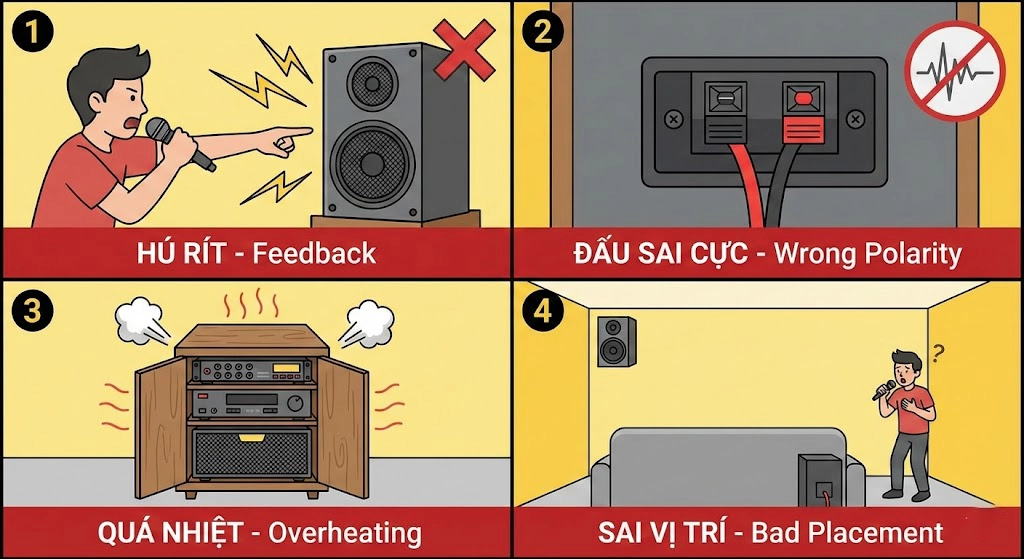 1
HÚ RÍT - Feedback

2
ĐẤU SAI CỰC - Wrong Polarity

3
QUÁ NHIỆT - Overheating

4
?
SAI VỊ TRÍ - Bad Placement